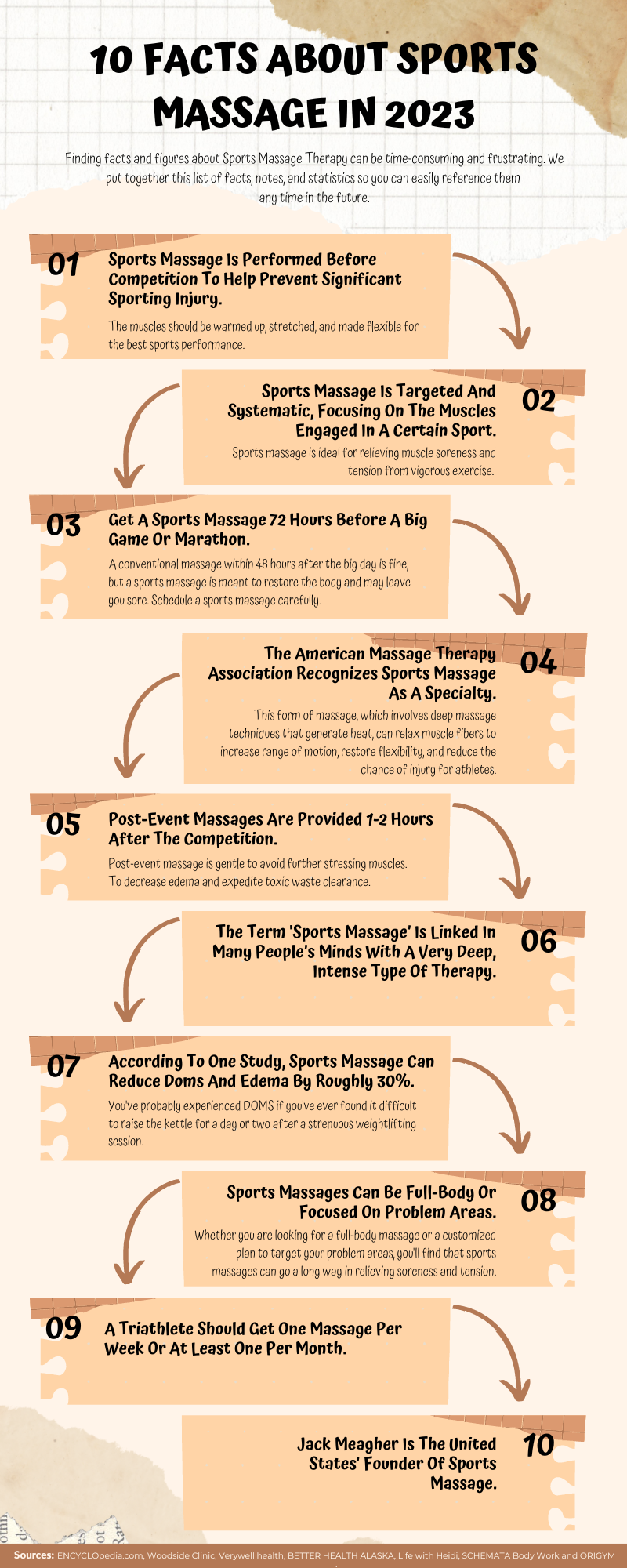 10 FACTS ABOUT SPORTS MASSAGE IN 2023

Finding facts and figures about Sports Massage Therapy can be time-consuming and frustrating. We put together this list of facts, notes, and statistics so you can easily reference them any time in the future.

01
Sports Massage Is Performed Before Competition To Help Prevent Significant Sporting Injury.
The muscles should be warmed up, stretched, and made flexible for the best sports performance.

02
Sports Massage Is Targeted And Systematic, Focusing On The Muscles Engaged In A Certain Sport.
Sports massage is ideal for relieving muscle soreness and tension from vigorous exercise.

03
Get A Sports Massage 72 Hours Before A Big Game Or Marathon.
A conventional massage within 48 hours after the big day is fine, but a sports massage is meant to restore the body and may leave you sore. Schedule a sports massage carefully.

04
The American Massage Therapy Association Recognizes Sports Massage As A Specialty.
This form of massage, which involves deep massage techniques that generate heat, can relax muscle fibers to increase range of motion, restore flexibility, and reduce the chance of injury for athletes.

05
Post-Event Massages Are Provided 1-2 Hours After The Competition.
Post-event massage is gentle to avoid further stressing muscles. To decrease edema and expedite toxic waste clearance.

06
The Term 'Sports Massage' Is Linked In Many People's Minds With A Very Deep, Intense Type Of Therapy.

07
According To One Study, Sports Massage Can Reduce Doms And Edema By Roughly 30%.
You've probably experienced DOMS if you've ever found it difficult to raise the kettle for a day or two after a strenuous weightlifting session.

08
Sports Massages Can Be Full-Body Or Focused On Problem Areas.
Whether you are looking for a full-body massage or a customized plan to target your problem areas, you'll find that sports massages can go a long way in relieving soreness and tension.

09
A Triathlete Should Get One Massage Per Week Or At Least One Per Month.

10
Jack Meagher Is The United States' Founder Of Sports Massage.

Sources: ENCYCLOpedia.com, Woodside Clinic, Verywell health, BETTER HEALTH ALASKA, Life with Heidi, SCHEMATA Body Work and ORIGYM